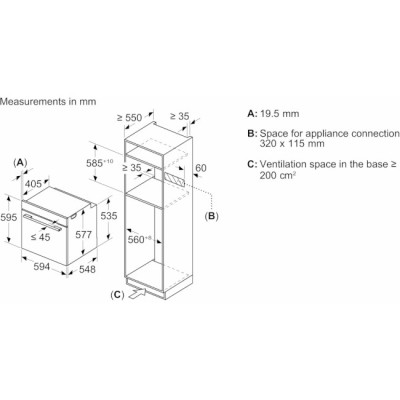 Measurements in mm

(A)

405

595

≤ 45

577

535

594

548

≥ 550

≥ 35

$585^{+10}$

≥ 35

60

(B)

$560^{+8}$

(C)

A: 19.5 mm

B: Space for appliance connection 320 x 115 mm

C: Ventilation space in the base ≥ 200 $cm^2$