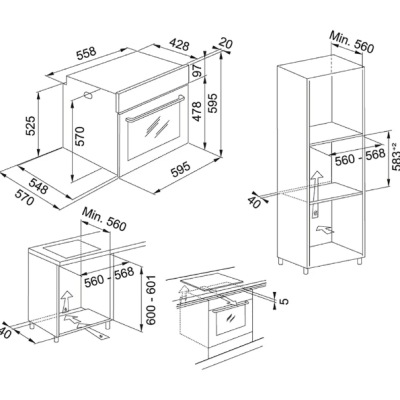 558
428
20
97
525
570
478
595
595
548
570
Min. 560
560 - 568
$583^{+2}$
40
Min. 560
560 - 568
600 - 601
40
5