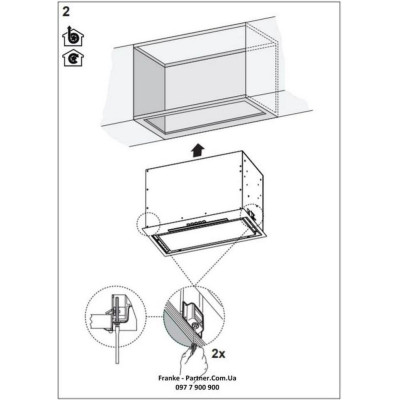 2

2x

Franke - Partner.Com.Ua
097 7 900 900