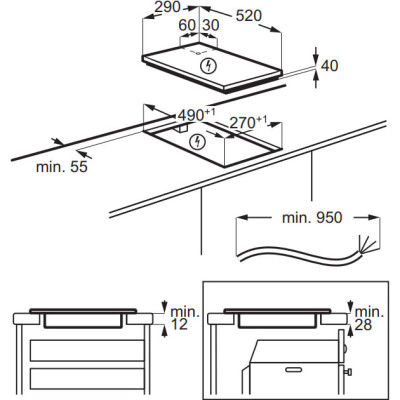 290
520
60
30
40
$490^{+1}$
$270^{+1}$
min. 55
min. 950
min.
12
min.
28