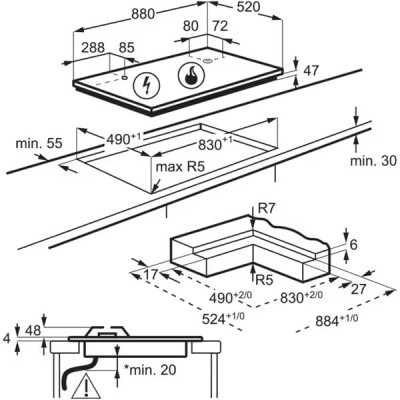 880
520
80
72
288
85
47
min. 55
$490^{+1}$
$830^{+1}$
max R5
min. 30
R7
6
17
R5
27
$490^{+2/0}$
$830^{+2/0}$
$524^{+1/0}$
$884^{+1/0}$
48
4
*min. 20