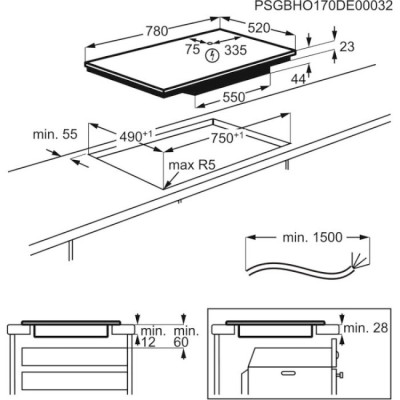 PSGBHO170DE00032

780

520

75

335

23

44

550

min. 55

$490^{+1}$

$750^{+1}$

max R5

min. 1500

min.
12

min.
60

min. 28