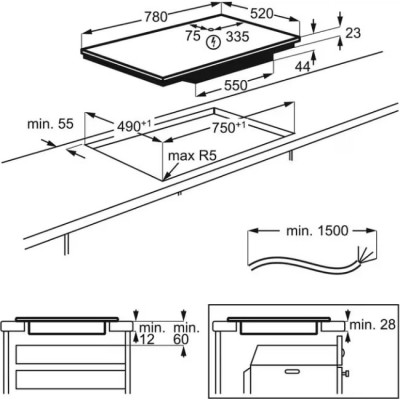 780
520
75
335
23
44
550
min. 55
$490^{+1}$
$750^{+1}$
max R5
min. 1500
min.
12
min.
60
min. 28