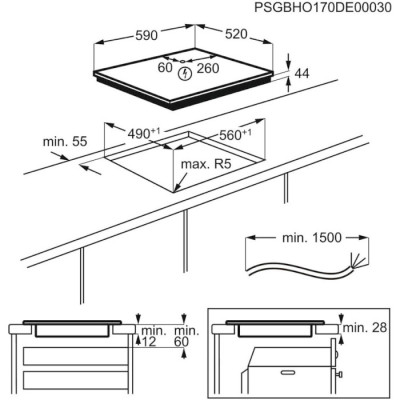 PSGBHO170DE00030

590

520

60

260

44

$490^{+1}$

$560^{+1}$

min. 55

max. R5

min. 1500

min. 12

min. 60

min. 28