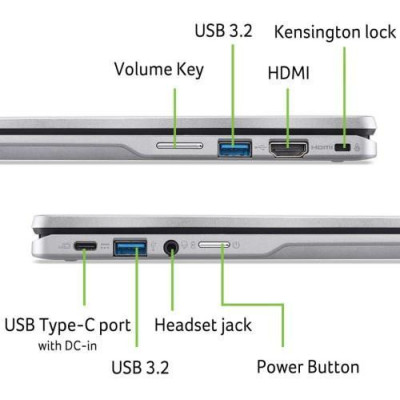 USB 3.2
Kensington lock
Volume Key
HDMI
HDMI

USB Type-C port
with DC-in
Headset jack
USB 3.2
Power Button