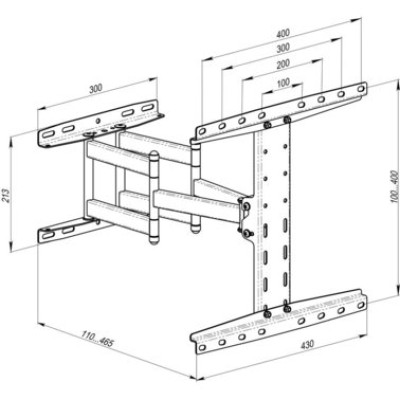 400
300
200
100
300
213
100...400
110...465
430