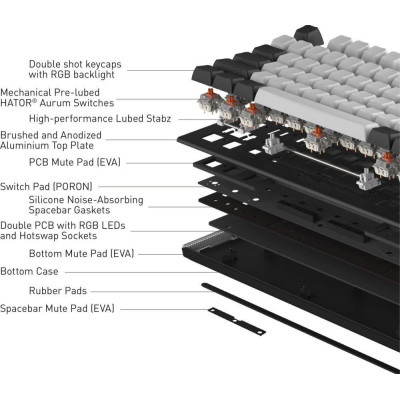 Double shot keycaps
with RGB backlight

Mechanical Pre-lubed
HATOR® Aurum Switches

High-performance Lubed Stabz

Brushed and Anodized
Aluminium Top Plate

PCB Mute Pad (EVA)

Switch Pad (PORON)

Silicone Noise-Absorbing
Spacebar Gaskets

Double PCB with RGB LEDs
and Hotswap Sockets

Bottom Mute Pad (EVA)

Bottom Case

Rubber Pads

Spacebar Mute Pad (EVA)