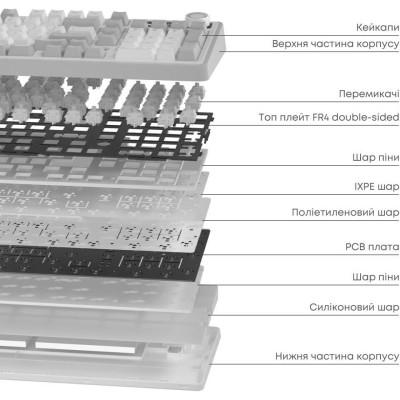 Кейкапи
Верхня частина корпусу
Перемикачі
Топ плейт FR4 double-sided
Шар піни
IXPE шар
Поліетиленовий шар
PCB плата
Шар піни
Силіконовий шар
Нижня частина корпусу