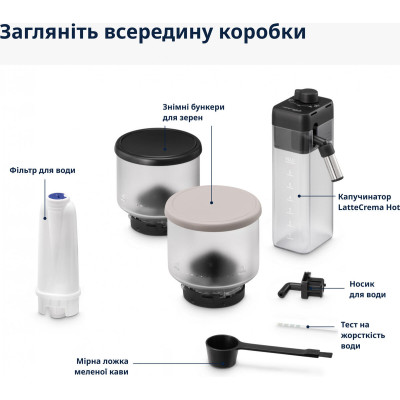 Загляніть всередину коробки

Знімні бункери для зерен

Фільтр для води

Капучинатор LatteCrema Hot

Носик для води

Тест на жорсткість води

Мірна ложка меленої кави